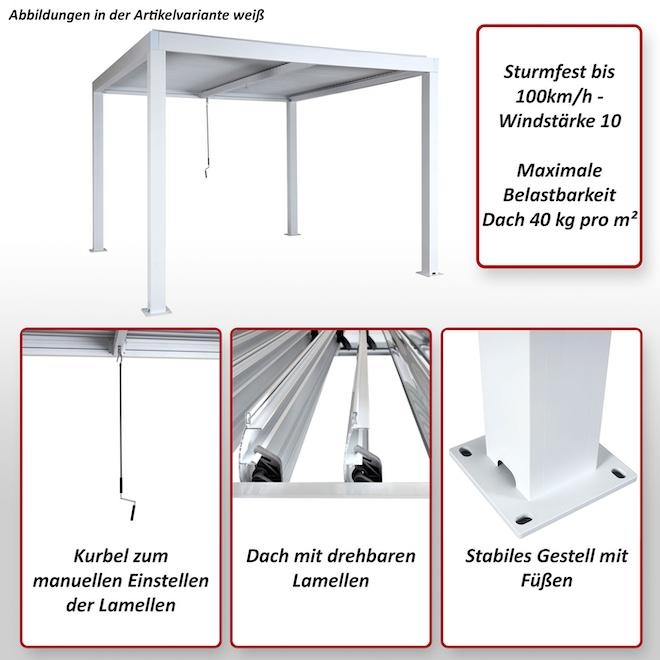 Abbildungen in der Artikelvariante weiß

Sturmfest bis 100km/h - Windstärke 10

Maximale Belastbarkeit Dach 40 kg pro m²

Kurbel zum manuellen Einstellen der Lamellen

Dach mit drehbaren Lamellen

Stabiles Gestell mit Füßen