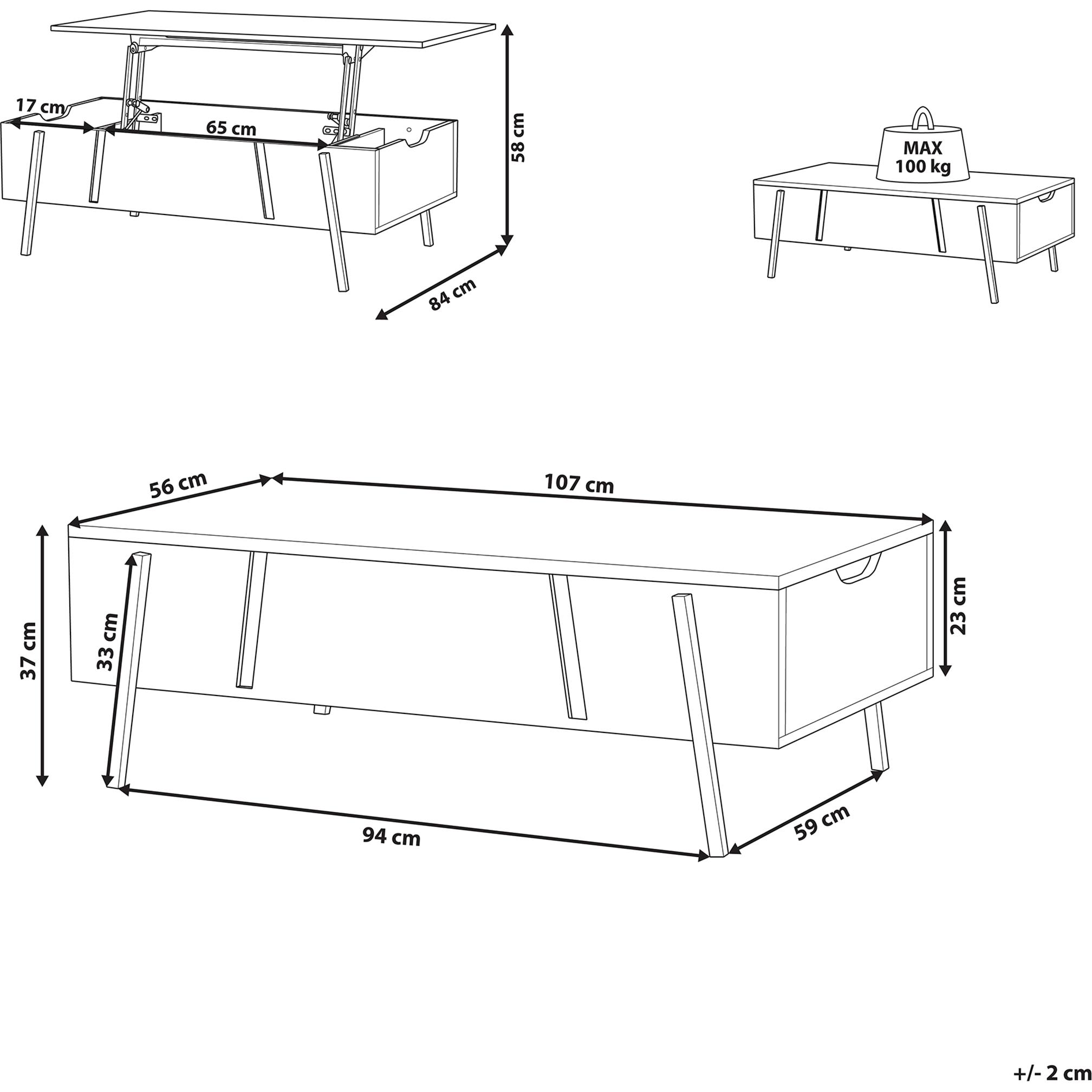 17 cm
65 cm
58 cm
84 cm
MAX
100 kg
56 cm
107 cm
37 cm
33 cm
23 cm
94 cm
59 cm
+/- 2 cm