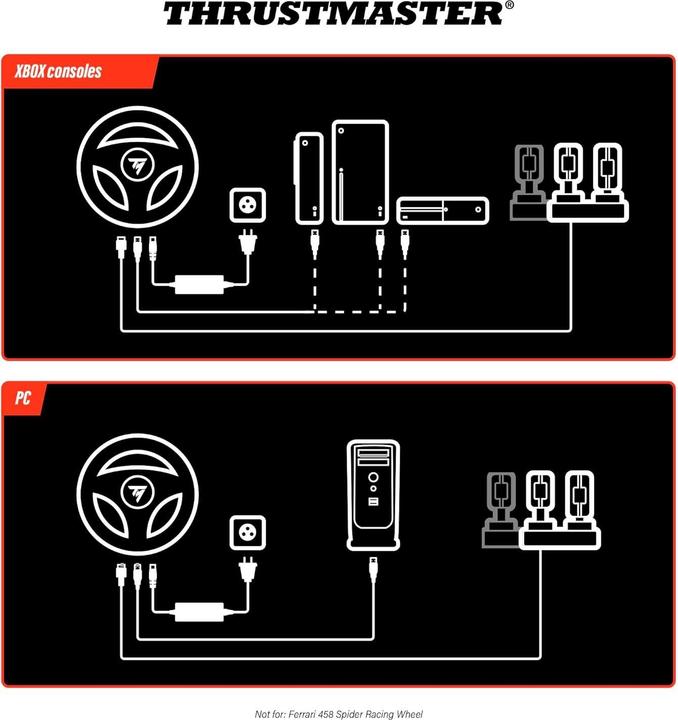 THRUSTMASTER®

XBOX consoles

PC

Not for: Ferrari 458 Spider Racing Wheel