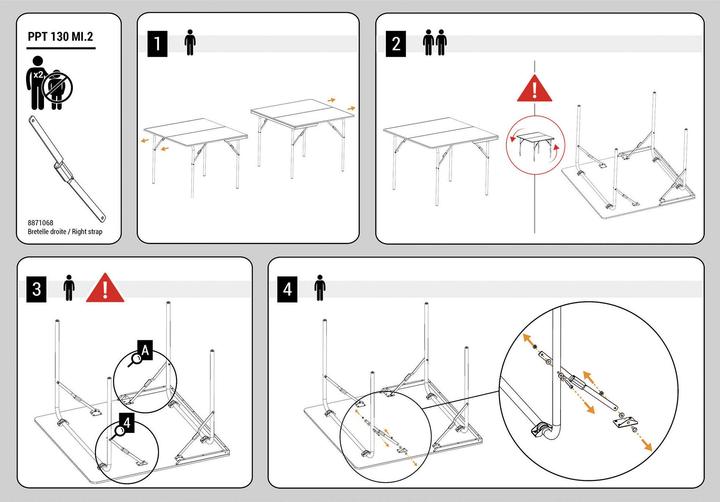 PPT 130 MI.2

x2

8871068
Bretelle droite / Right strap

1

2

3

A

4

4