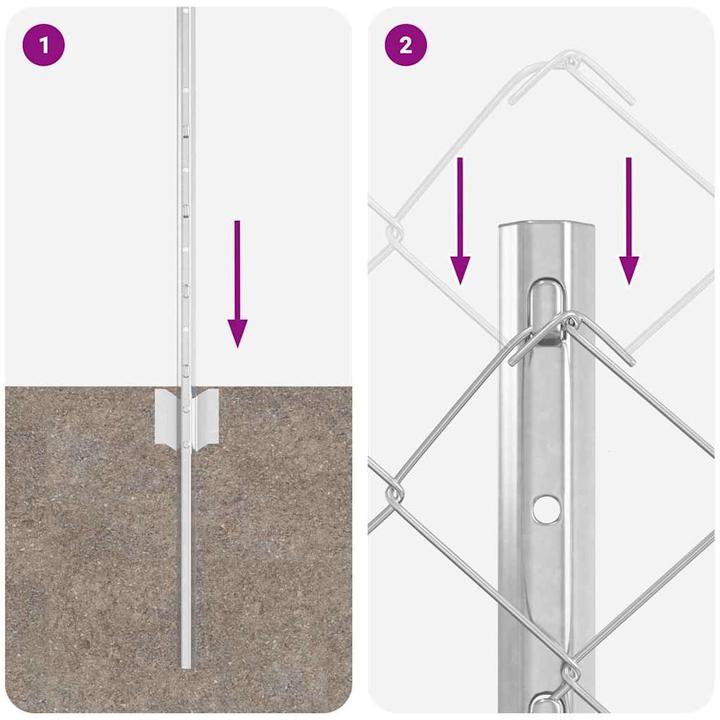 1

2