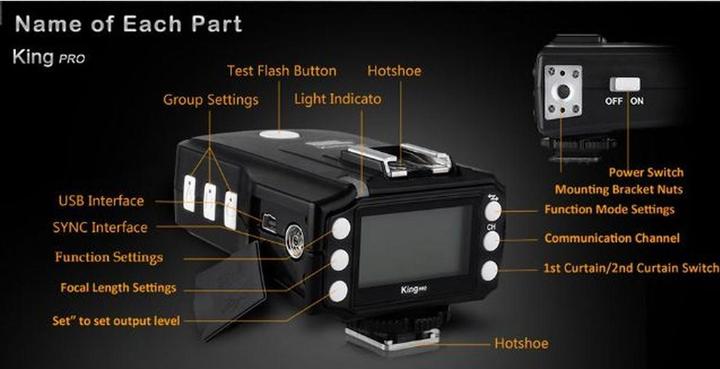 Name of Each Part
King PRO

Test Flash Button
Hotshoe
Group Settings
Light Indicato
USB Interface
SYNC Interface
Function Settings
Focal Length Settings
Set" to set output level
OFF ON
Power Switch
Mounting Bracket Nuts
Function Mode Settings
CH
Communication Channel
1st Curtain/2nd Curtain Switch
King PRO
Hotshoe