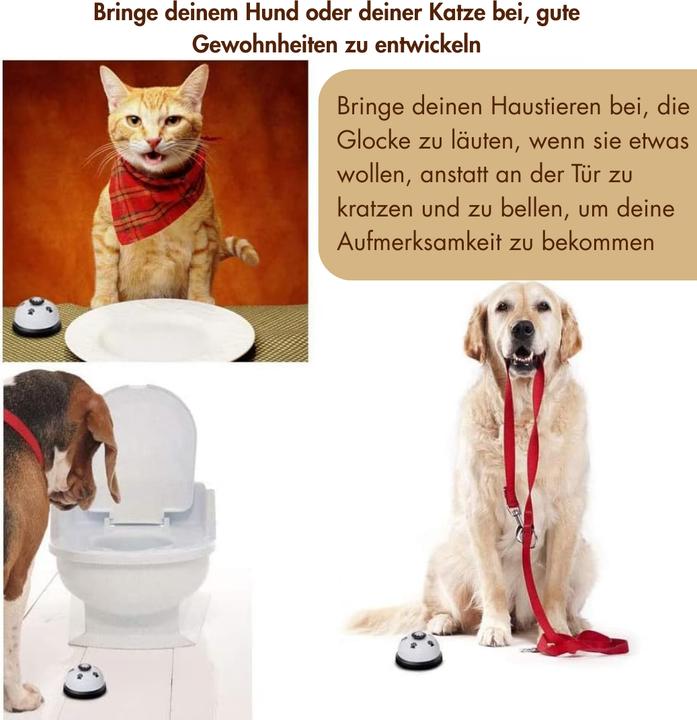 Bringe deinem Hund oder deiner Katze bei, gute Gewohnheiten zu entwickeln

Bringe deinen Haustieren bei, die Glocke zu läuten, wenn sie etwas wollen, anstatt an der Tür zu kratzen und zu bellen, um deine Aufmerksamkeit zu bekommen