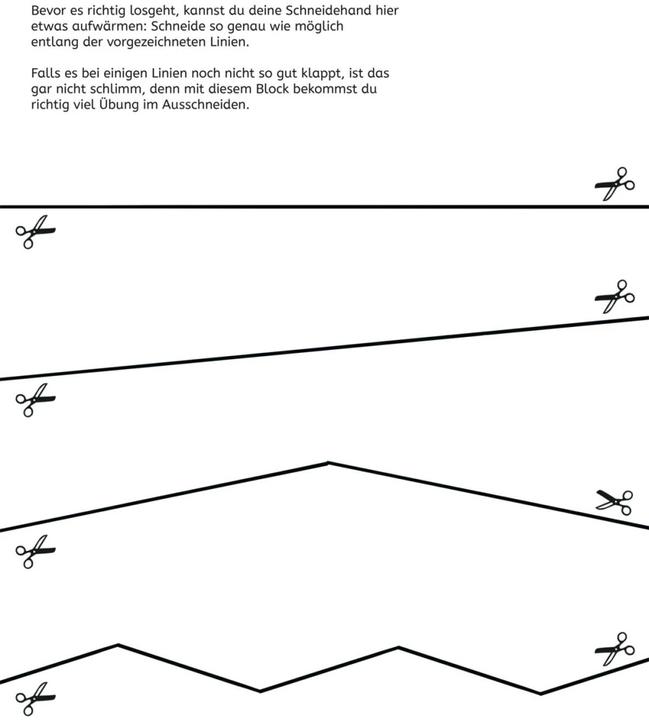 Bevor es richtig losgeht, kannst du deine Schneidehand hier etwas aufwärmen: Schneide so genau wie möglich entlang der vorgezeichneten Linien.

Falls es bei einigen Linien noch nicht so gut klappt, ist das gar nicht schlimm, denn mit diesem Block bekommst du richtig viel Übung im Ausschneiden.