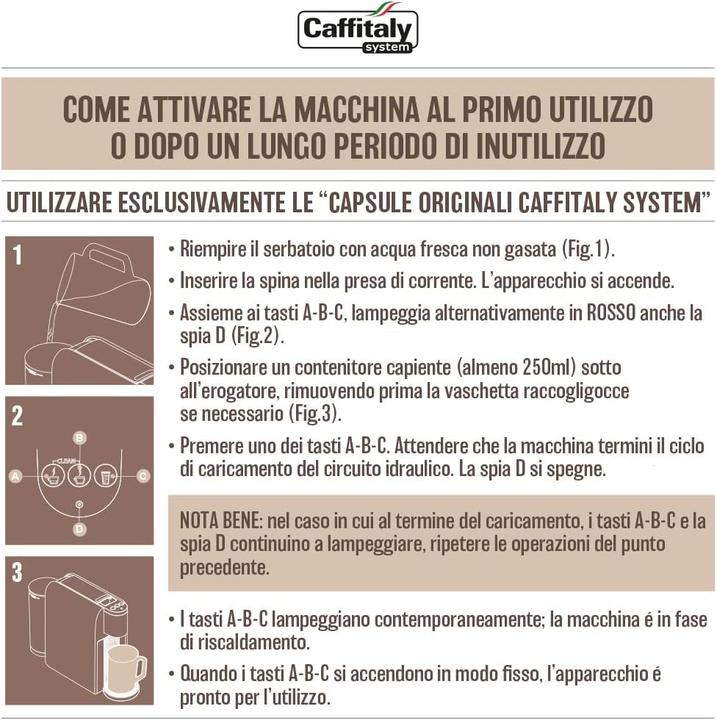 Caffitaly system

COME ATTIVARE LA MACCHINA AL PRIMO UTILIZZO O DOPO UN LUNGO PERIODO DI INUTILIZZO

UTILIZZARE ESCLUSIVAMENTE LE "CAPSULE ORIGINALI CAFFITALY SYSTEM"

1

2

B
CLEAN
A
C
D

3

• Riempire il serbatoio con acqua fresca non gasata (Fig.1).

• Inserire la spina nella presa di corrente. L'apparecchio si accende.

• Assieme ai tasti A-B-C, lampeggia alternativamente in ROSSO anche la spia D (Fig.2).

• Posizionare un contenitore capiente (almeno 250ml) sotto all'erogatore, rimuovendo prima la vaschetta raccogligocce se necessario (Fig.3).

• Premere uno dei tasti A-B-C. Attendere che la macchina termini il ciclo di caricamento del circuito idraulico. La spia D si spegne.

NOTA BENE: nel caso in cui al termine del caricamento, i tasti A-B-C e la spia D continuino a lampeggiare, ripetere le operazioni del punto precedente.

• I tasti A-B-C lampeggiano contemporaneamente; la macchina é in fase di riscaldamento.

• Quando i tasti A-B-C si accendono in modo fisso, l'apparecchio é pronto per l'utilizzo.