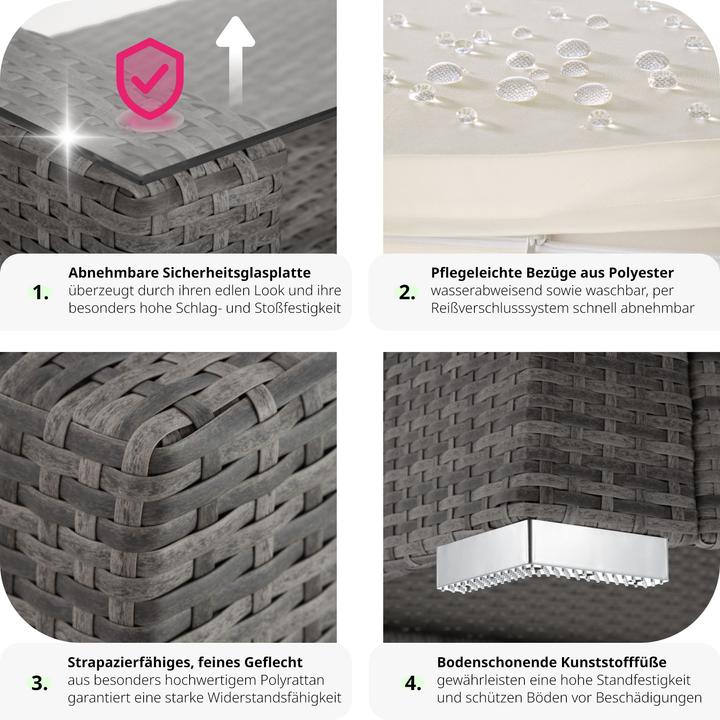 1. Abnehmbare Sicherheitsglasplatte
überzeugt durch ihren edlen Look und ihre besonders hohe Schlag- und Stoßfestigkeit

2. Pflegeleichte Bezüge aus Polyester
wasserabweisend sowie waschbar, per Reißverschlusssystem schnell abnehmbar

3. Strapazierfähiges, feines Geflecht
aus besonders hochwertigem Polyrattan garantiert eine starke Widerstandsfähigkeit

4. Bodenschonende Kunststofffüße
gewährleisten eine hohe Standfestigkeit und schützen Böden vor Beschädigungen