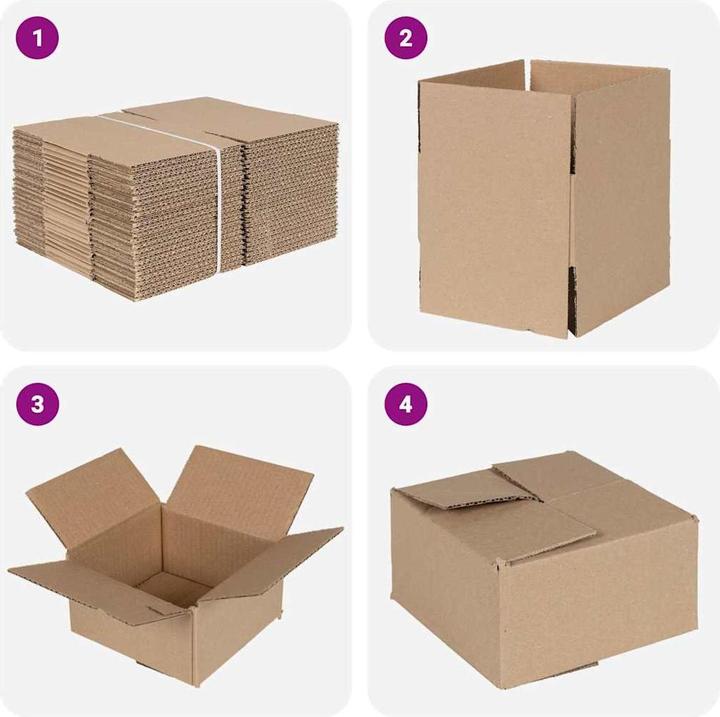 1

2

3

4