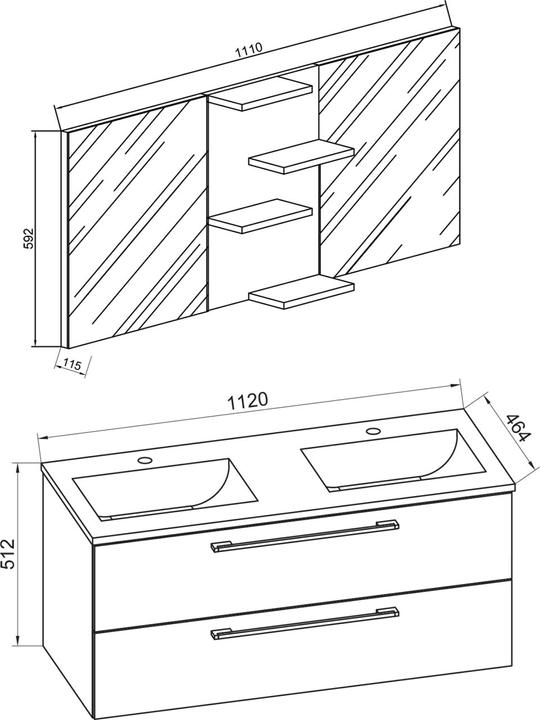 1110
592
115
1120
464
512