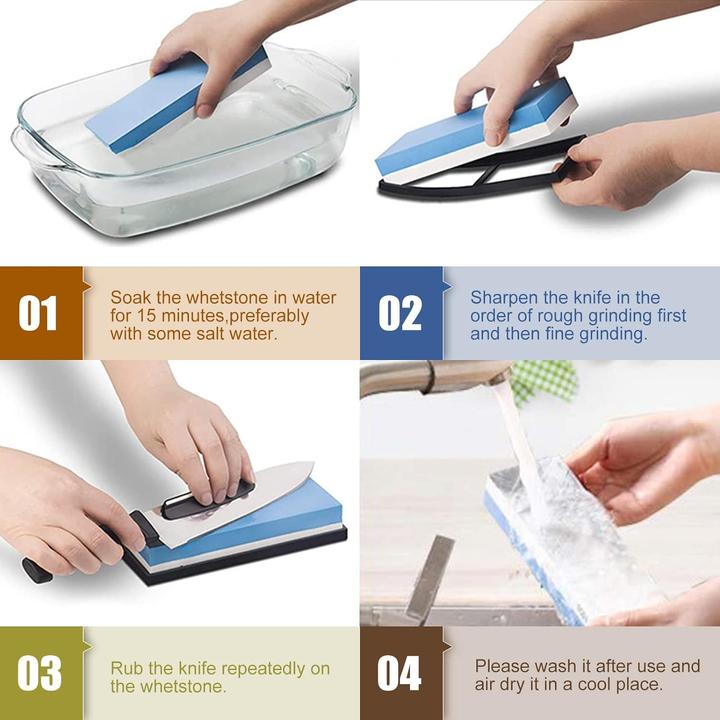 01

Soak the whetstone in water for 15 minutes,preferably with some salt water.

02

Sharpen the knife in the order of rough grinding first and then fine grinding.

03

Rub the knife repeatedly on the whetstone.

04

Please wash it after use and air dry it in a cool place.