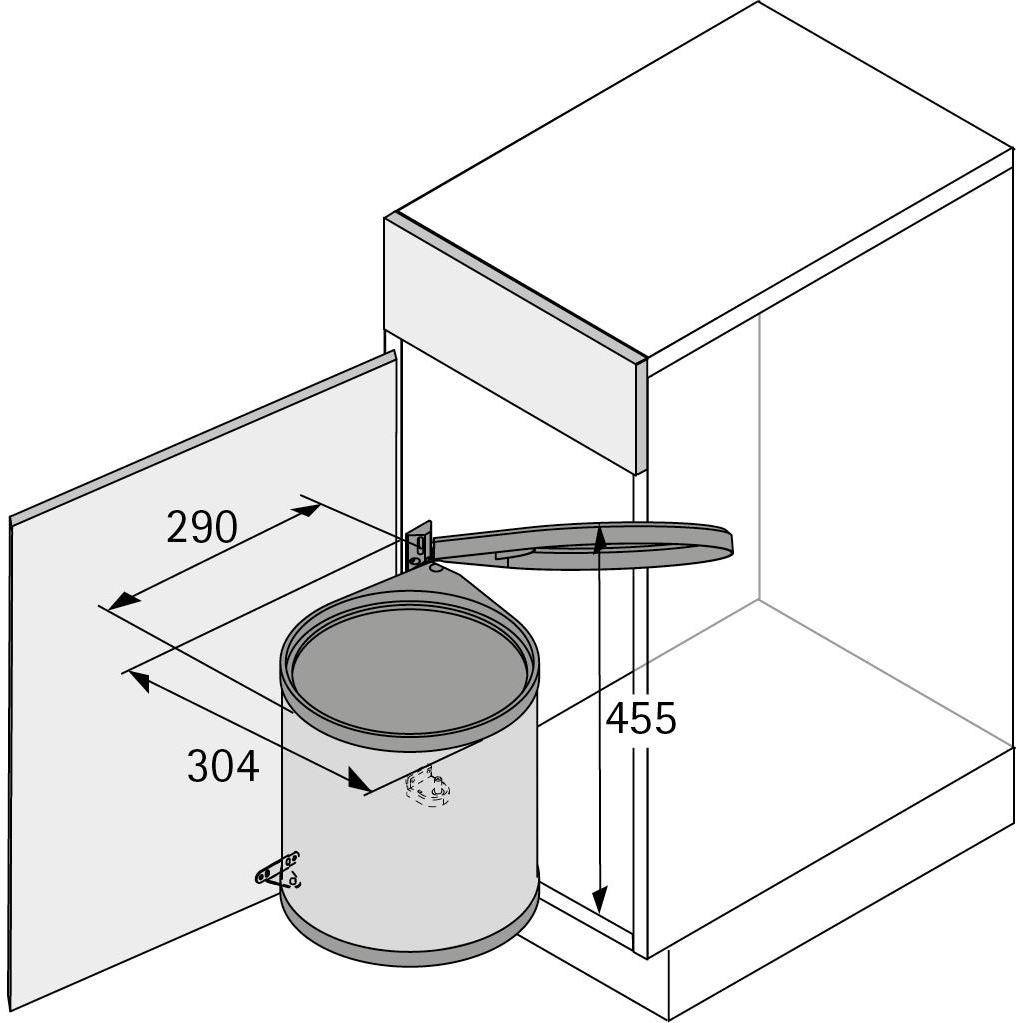 290
304
455