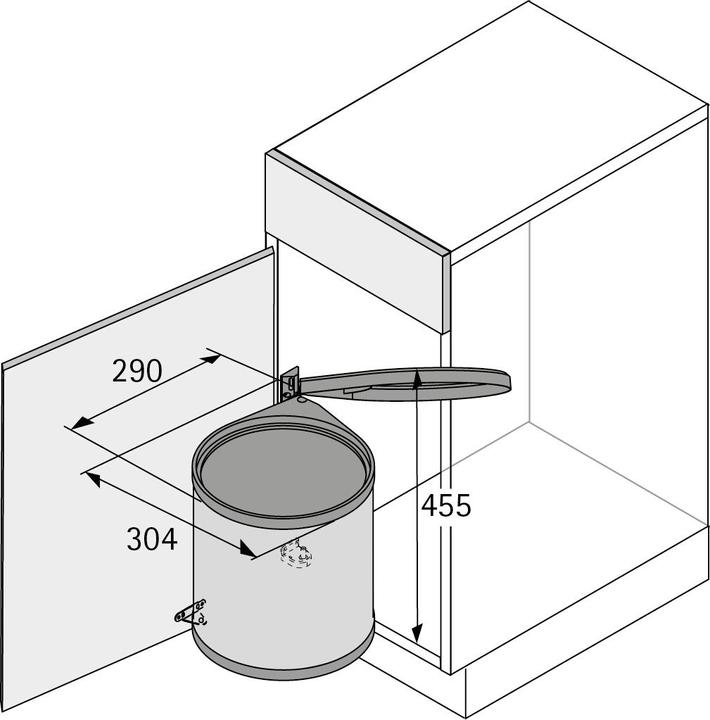 290

304

455