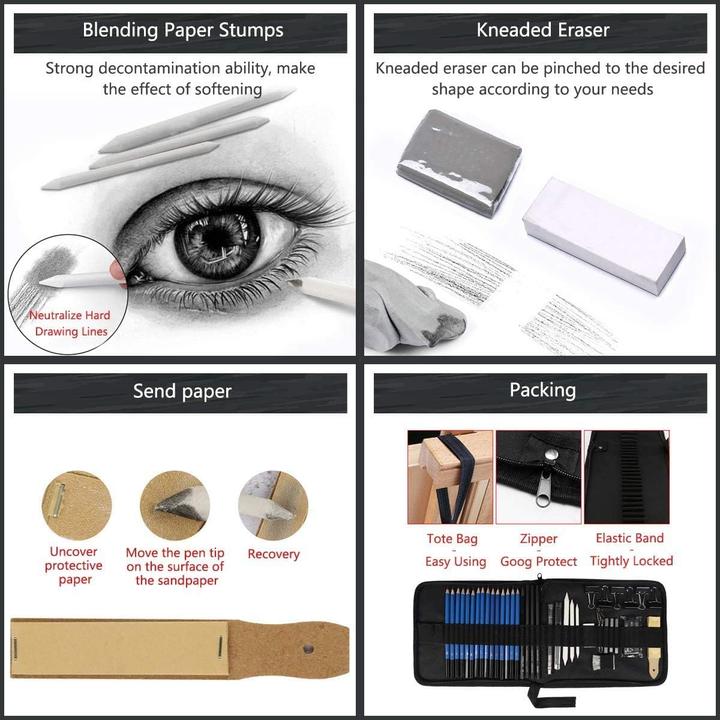 Blending Paper Stumps

Strong decontamination ability, make the effect of softening

Neutralize Hard Drawing Lines

Kneaded Eraser

Kneaded eraser can be pinched to the desired shape according to your needs

Send paper

Uncover protective paper

Move the pen tip on the surface of the sandpaper

Recovery

Packing

Tote Bag
-
Easy Using

Zipper
-
Goog Protect

Elastic Band
-
Tightly Locked