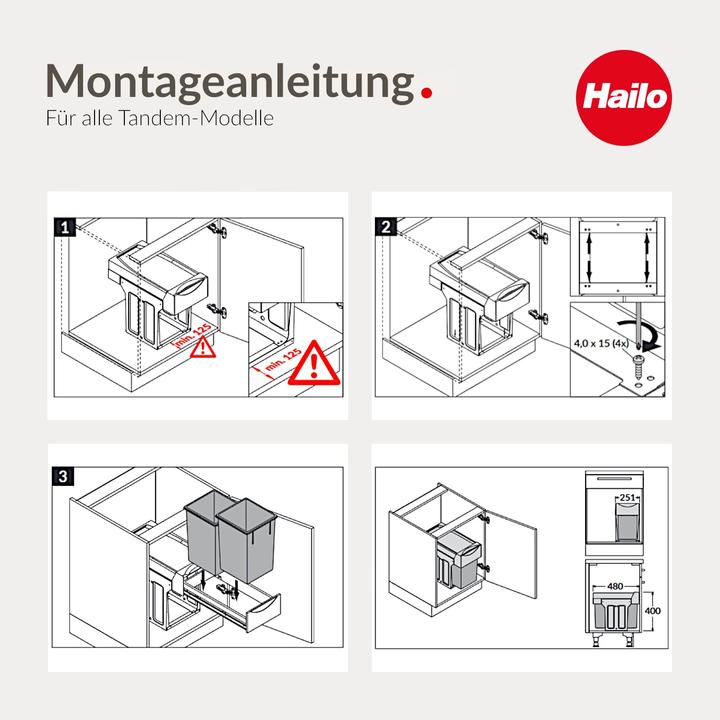 Montageanleitung.
Für alle Tandem-Modelle

Hailo

1
min. 125
min. 125

2
4,0 x 15 (4x)

3

251
480
400