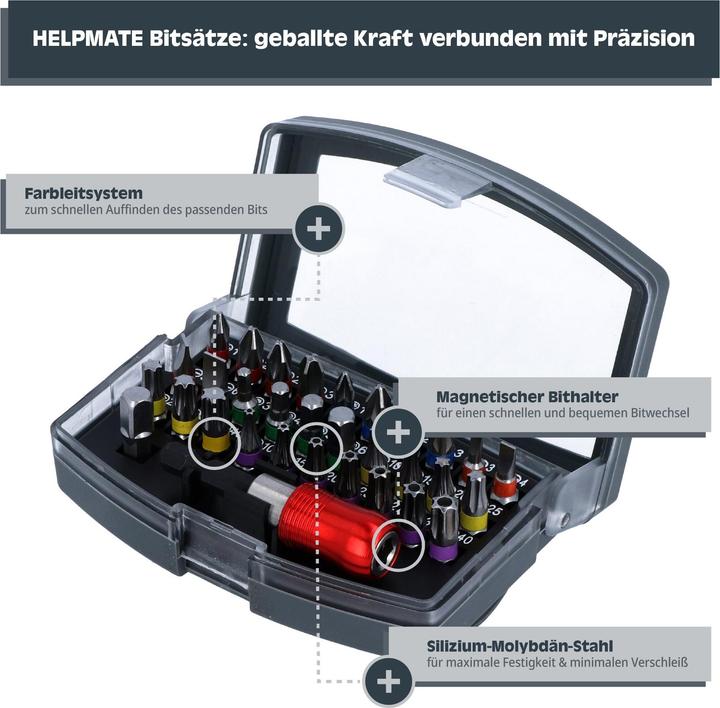 HELPMATE Bitsätze: geballte Kraft verbunden mit Präzision

Farbleitsystem
zum schnellen Auffinden des passenden Bits

Magnetischer Bithalter
für einen schnellen und bequemen Bitwechsel

Silizium-Molybdän-Stahl
für maximale Festigkeit & minimalen Verschleiß