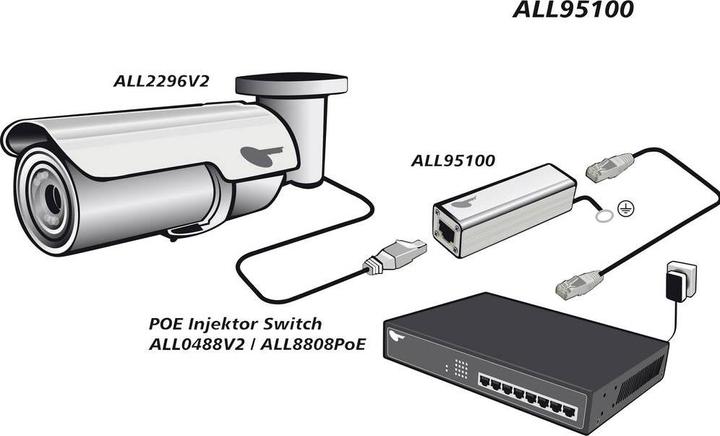 ALL95100

ALL2296V2

ALL95100

POE Injektor Switch
ALL0488V2 / ALL8808PoE