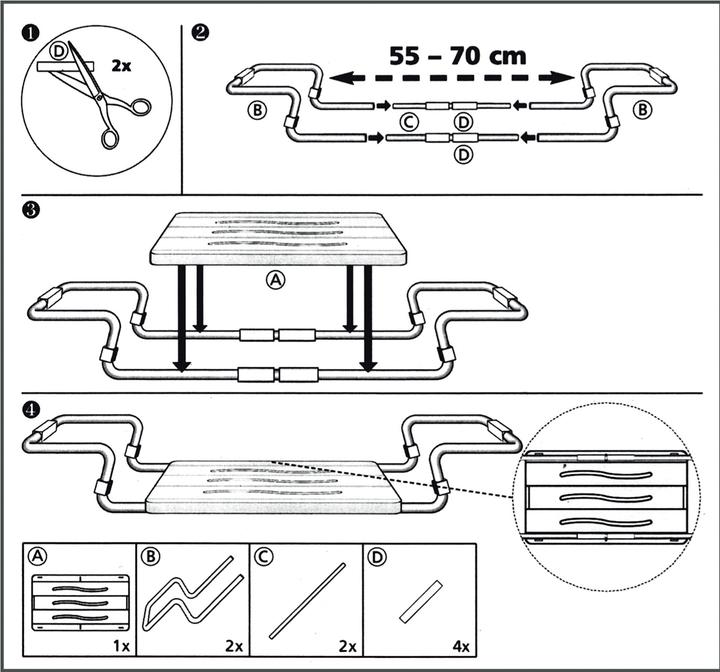 ❶
D
2x

❷
55 – 70 cm
B
C
D
D
B

❸
A

❹

A
1x

B
2x

C
2x

D
4x