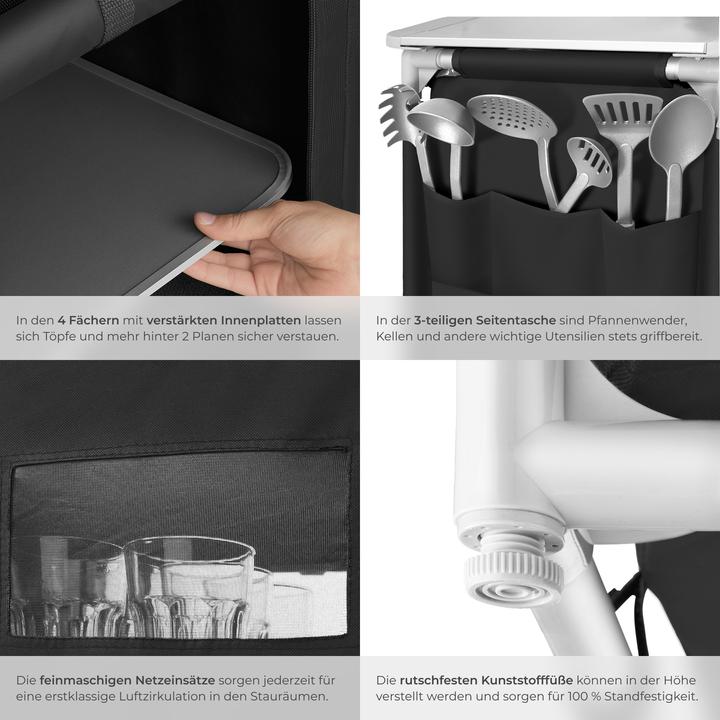 In den 4 Fächern mit verstärkten Innenplatten lassen sich Töpfe und mehr hinter 2 Planen sicher verstauen.

In der 3-teiligen Seitentasche sind Pfannenwender, Kellen und andere wichtige Utensilien stets griffbereit.

Die feinmaschigen Netzeinsätze sorgen jederzeit für eine erstklassige Luftzirkulation in den Stauräumen.

Die rutschfesten Kunststofffüße können in der Höhe verstellt werden und sorgen für 100 % Standfestigkeit.