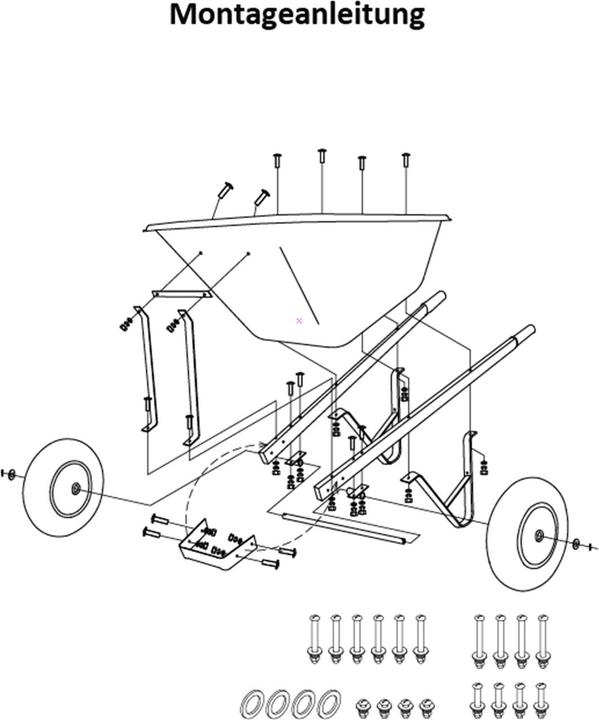 Montageanleitung