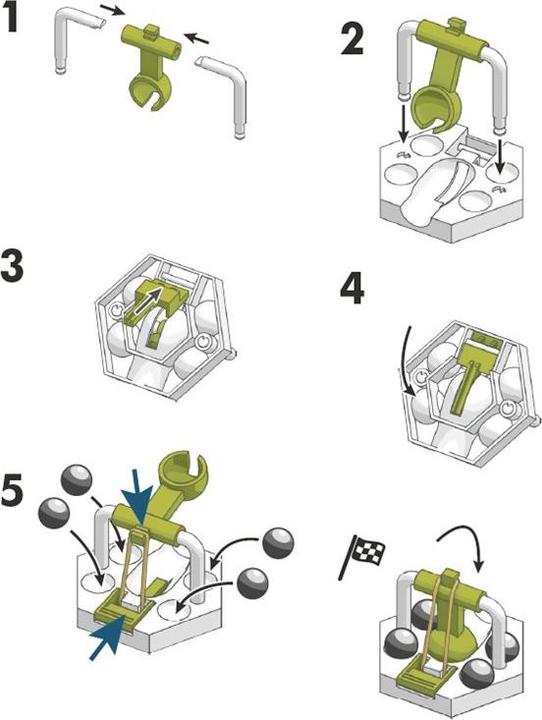 1

2

3

4

5