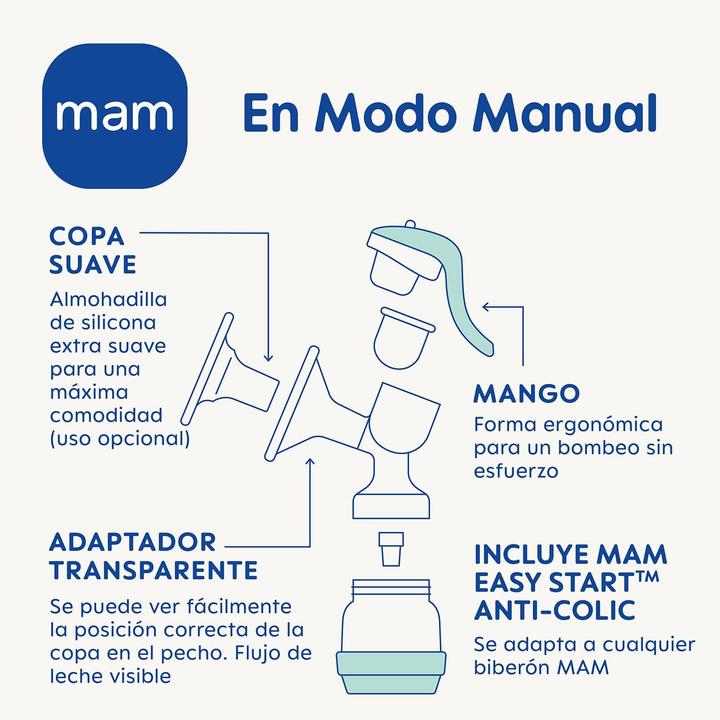 mam

En Modo Manual

COPA SUAVE

Almohadilla de silicona extra suave para una máxima comodidad (uso opcional)

MANGO

Forma ergonómica para un bombeo sin esfuerzo

ADAPTADOR TRANSPARENTE

Se puede ver fácilmente la posición correcta de la copa en el pecho. Flujo de leche visible

INCLUYE MAM EASY START™ ANTI-COLIC

Se adapta a cualquier biberón MAM