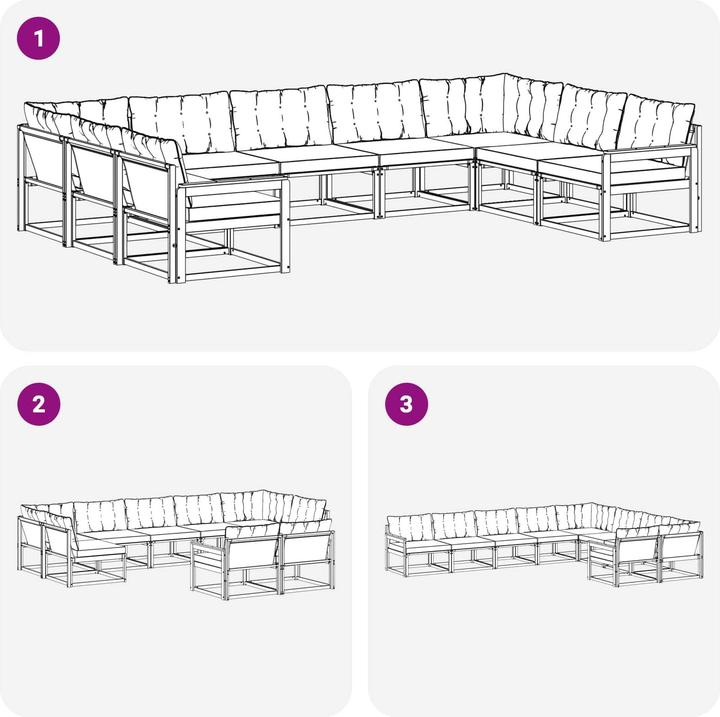 1

2

3