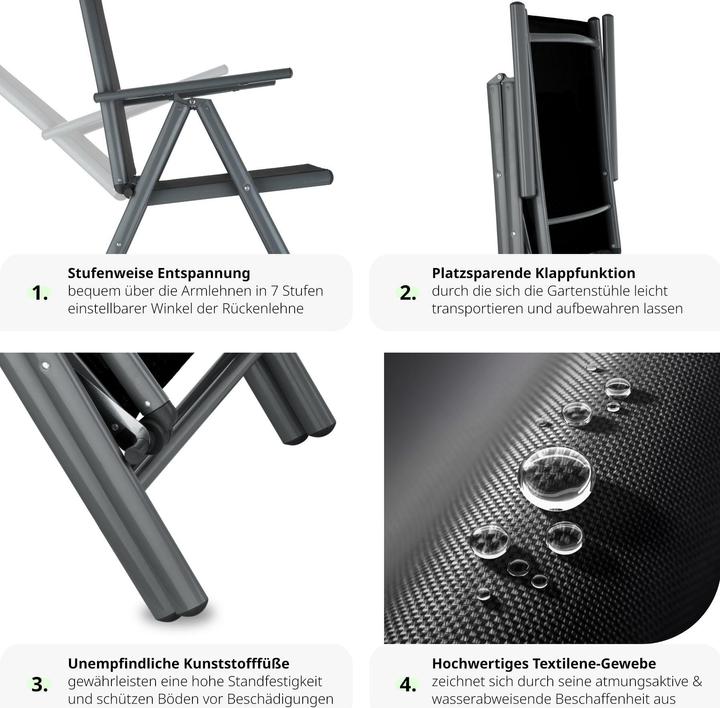 1.
Stufenweise Entspannung
bequem über die Armlehnen in 7 Stufen einstellbarer Winkel der Rückenlehne

2.
Platzsparende Klappfunktion
durch die sich die Gartenstühle leicht transportieren und aufbewahren lassen

3.
Unempfindliche Kunststofffüße
gewährleisten eine hohe Standfestigkeit und schützen Böden vor Beschädigungen

4.
Hochwertiges Textilene-Gewebe
zeichnet sich durch seine atmungsaktive & wasserabweisende Beschaffenheit aus