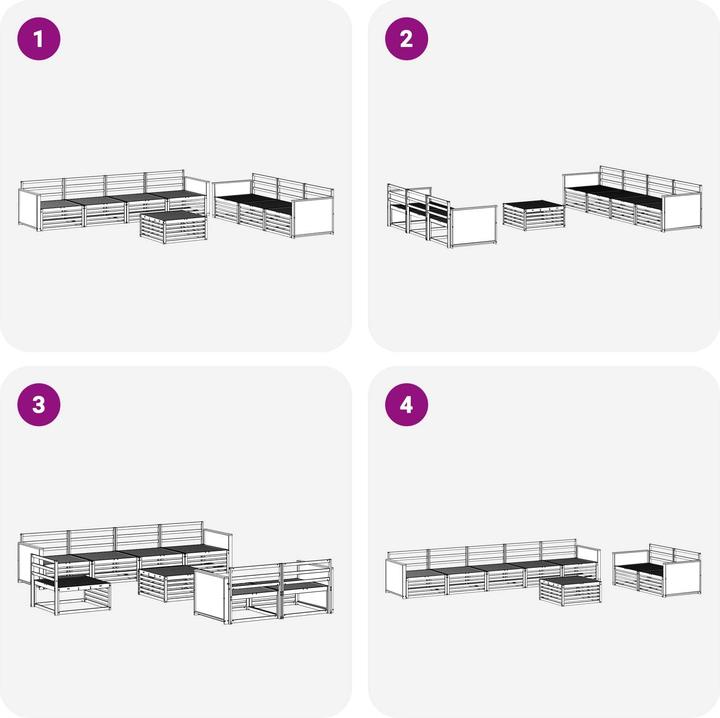 1

2

3

4