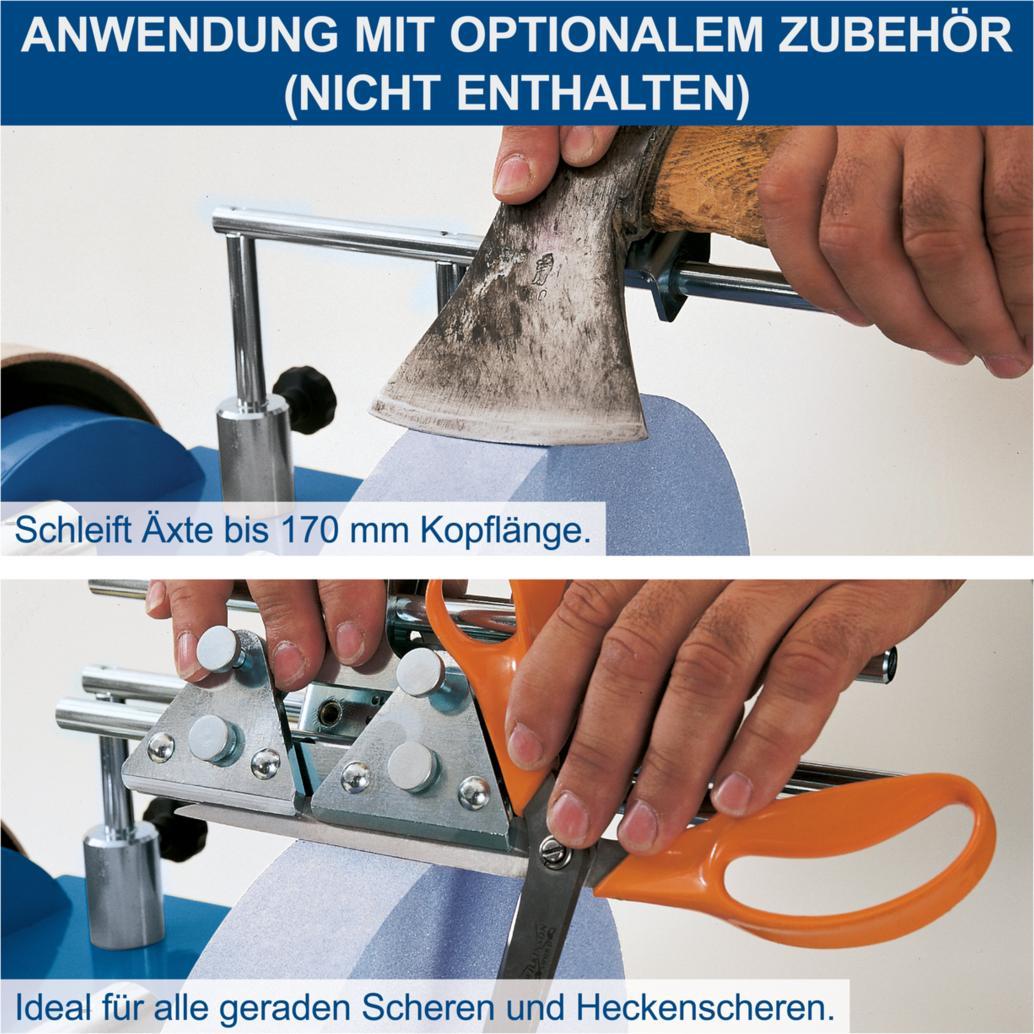 ANWENDUNG MIT OPTIONALEM ZUBEHÖR (NICHT ENTHALTEN)

Schleift Äxte bis 170 mm Kopflänge.

Ideal für alle geraden Scheren und Heckenscheren.