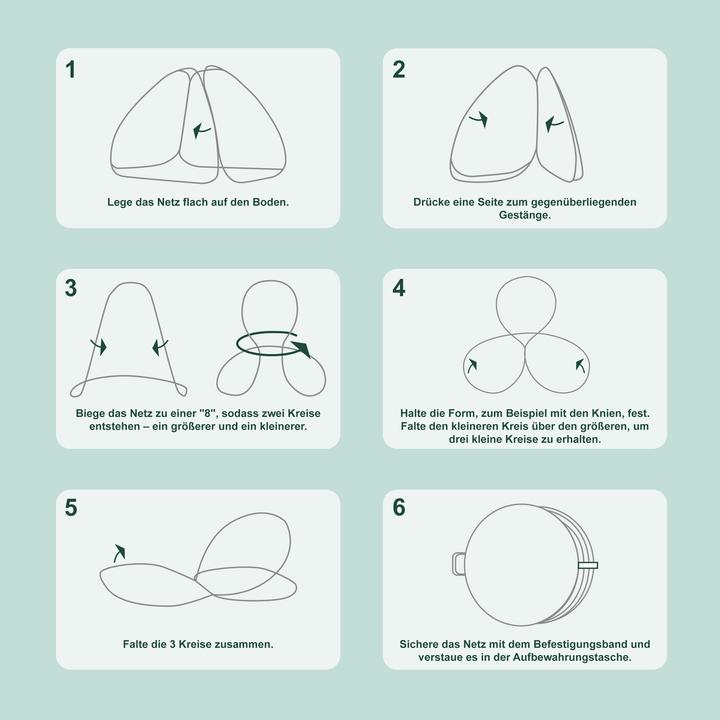 1

Lege das Netz flach auf den Boden.

2

Drücke eine Seite zum gegenüberliegenden Gestänge.

3

Biege das Netz zu einer "8", sodass zwei Kreise entstehen – ein größerer und ein kleinerer.

4

Halte die Form, zum Beispiel mit den Knien, fest. Falte den kleineren Kreis über den größeren, um drei kleine Kreise zu erhalten.

5

Falte die 3 Kreise zusammen.

6

Sichere das Netz mit dem Befestigungsband und verstaue es in der Aufbewahrungstasche.