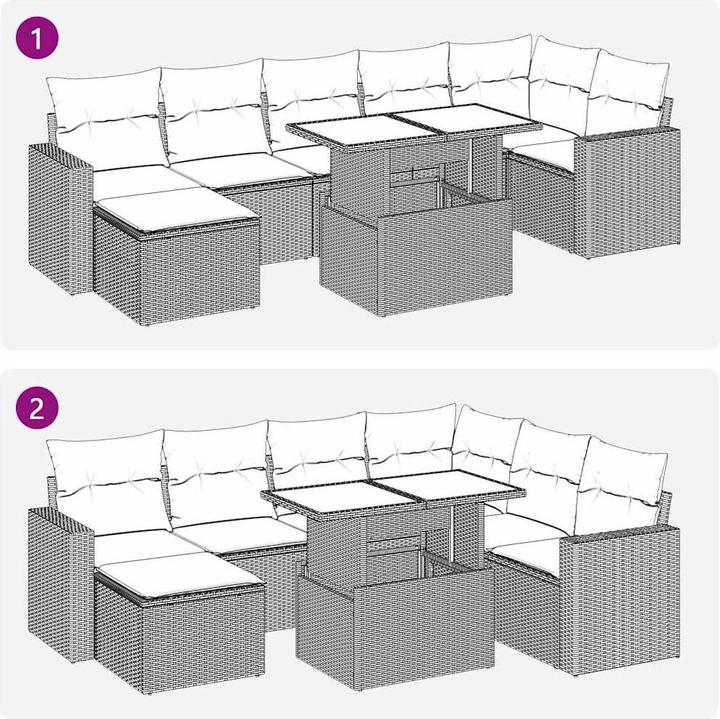 1

2