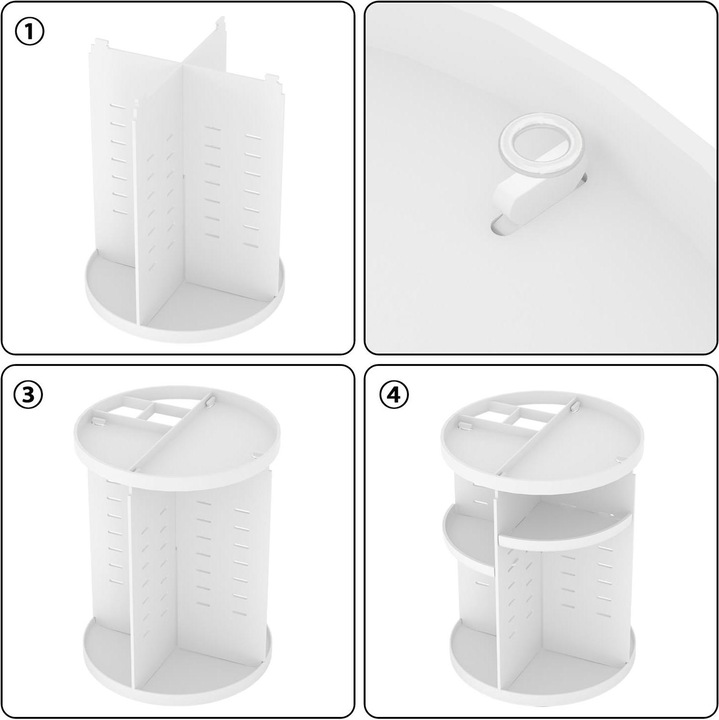 ①

③

④