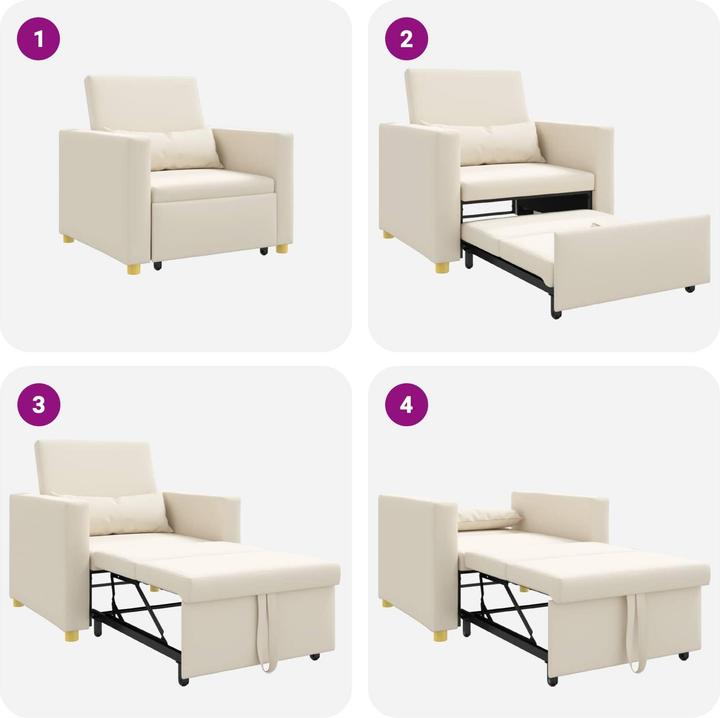 1

2

3

4