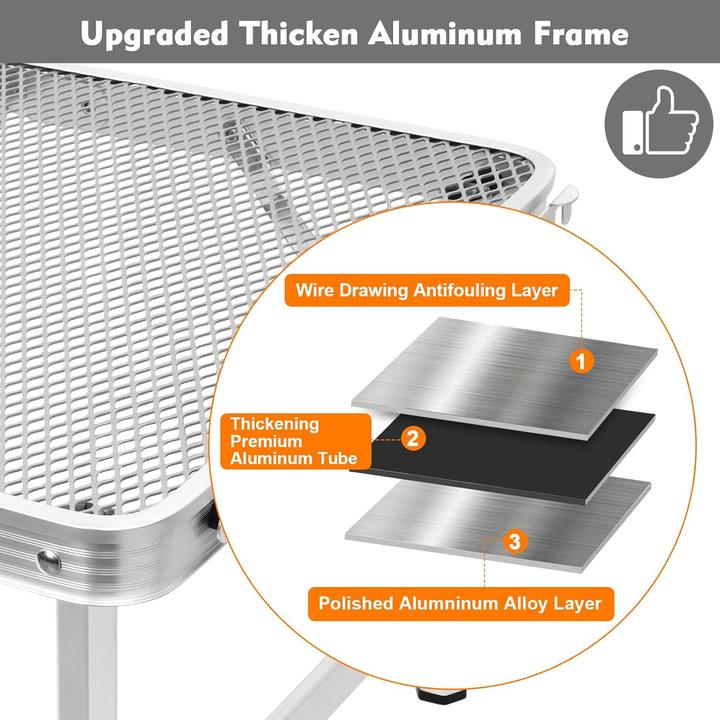 Upgraded Thicken Aluminum Frame

Wire Drawing Antifouling Layer

1

Thickening Premium Aluminum Tube

2

3

Polished Alumninum Alloy Layer