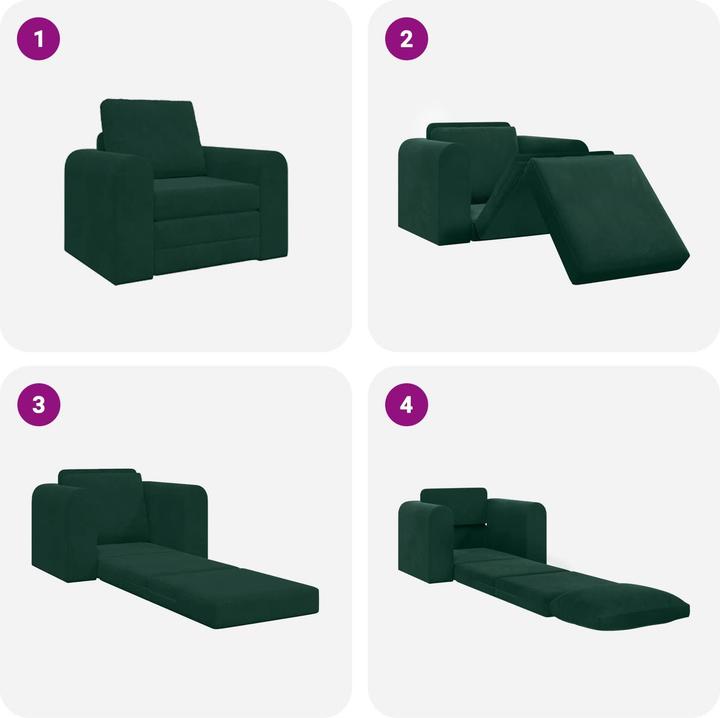 1

2

3

4