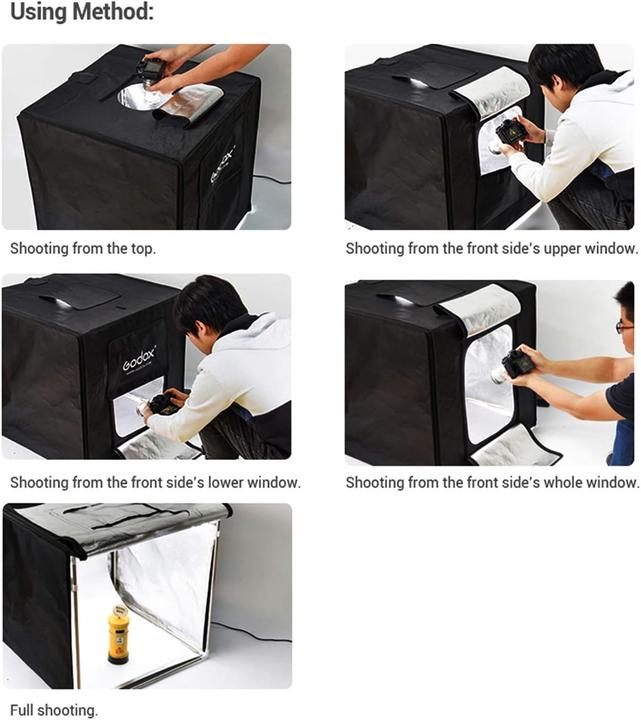 Using Method:

Godox

Shooting from the top.

Shooting from the front side's upper window.

Godox

Shooting from the front side's lower window.

Shooting from the front side's whole window.

Full shooting.