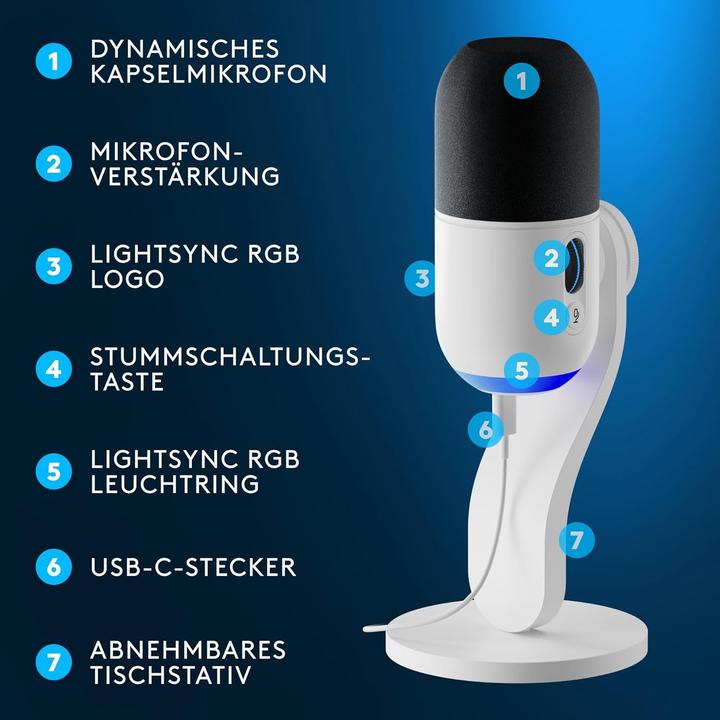 1 DYNAMISCHES KAPSELMIKROFON

2 MIKROFON-VERSTÄRKUNG

3 LIGHTSYNC RGB LOGO

4 STUMMSCHALTUNGS-TASTE

5 LIGHTSYNC RGB LEUCHTRING

6 USB-C-STECKER

7 ABNEHMBARES TISCHSTATIV

1

2

3

4

5

6

7