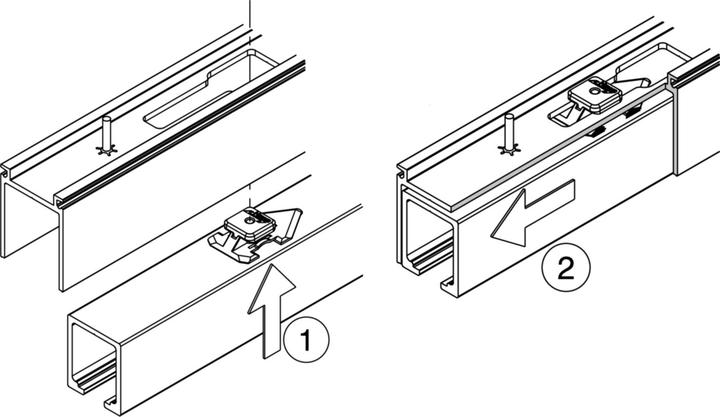 1

2