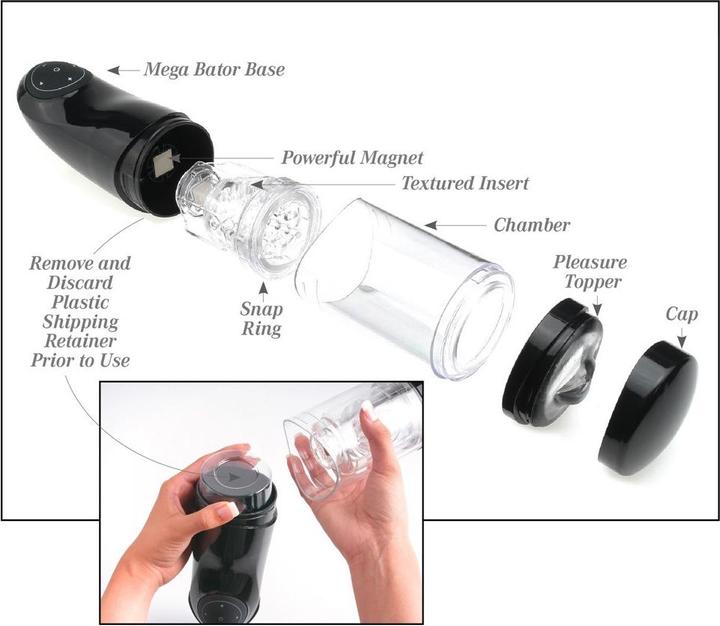 Mega Bator Base

Powerful Magnet

Textured Insert

Chamber

Remove and Discard Plastic Shipping Retainer Prior to Use

Snap Ring

Pleasure Topper

Cap