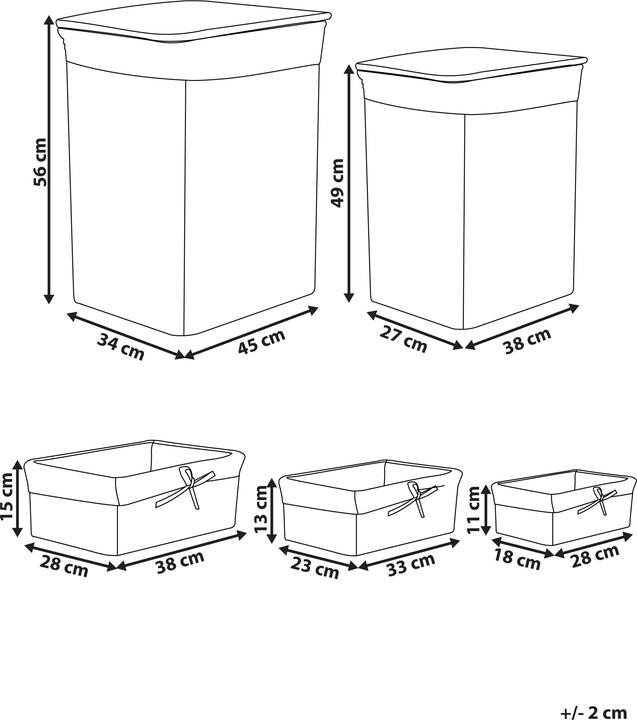 56 cm
34 cm
45 cm
49 cm
27 cm
38 cm
15 cm
28 cm
38 cm
13 cm
23 cm
33 cm
11 cm
18 cm
28 cm
+/- 2 cm