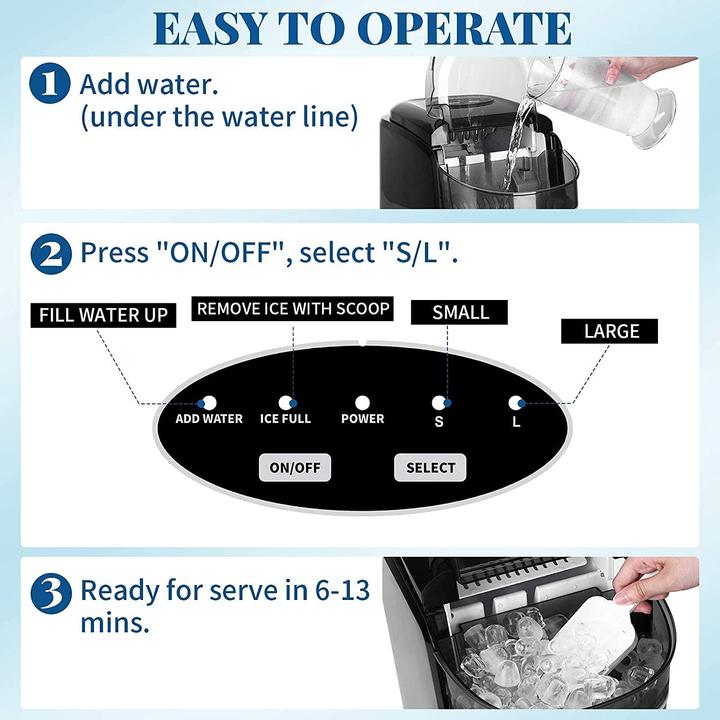 EASY TO OPERATE

1 Add water. (under the water line)

2 Press "ON/OFF", select "S/L".

FILL WATER UP

REMOVE ICE WITH SCOOP

SMALL

LARGE

ADD WATER

ICE FULL

POWER

S

L

ON/OFF

SELECT

3 Ready for serve in 6-13 mins.