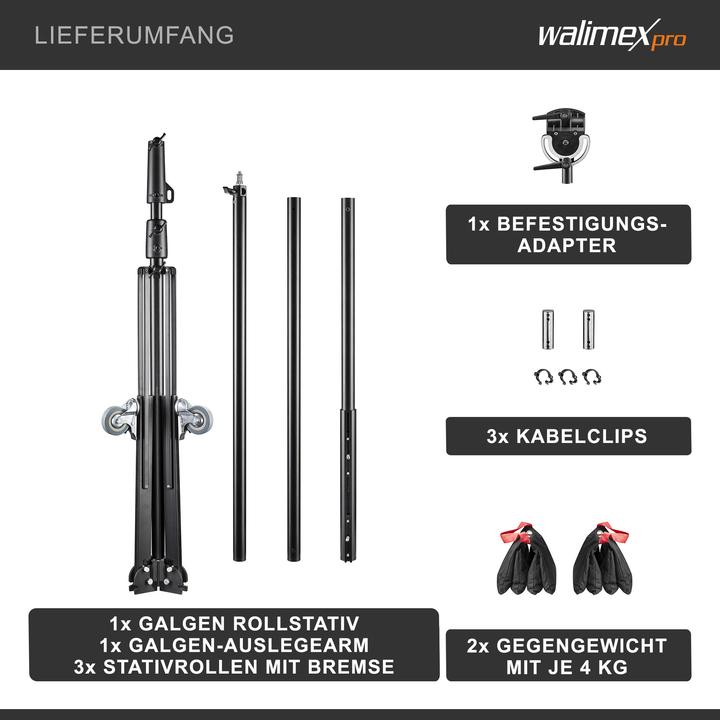 LIEFERUMFANG

walimex pro

1x BEFESTIGUNGS-ADAPTER

3x KABELCLIPS

1x GALGEN ROLLSTATIV
1x GALGEN-AUSLEGEARM
3x STATIVROLLEN MIT BREMSE

2x GEGENGEWICHT MIT JE 4 KG