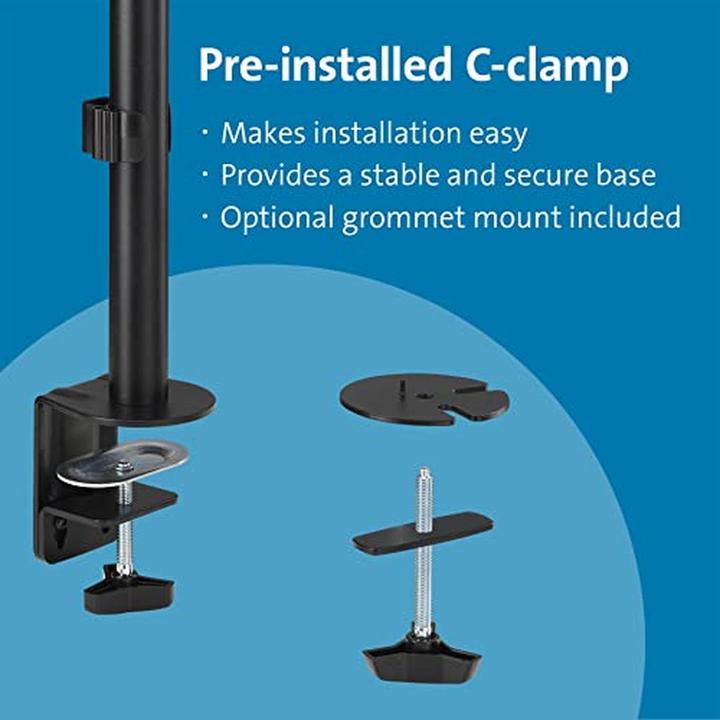 Pre-installed C-clamp

· Makes installation easy
· Provides a stable and secure base
· Optional grommet mount included