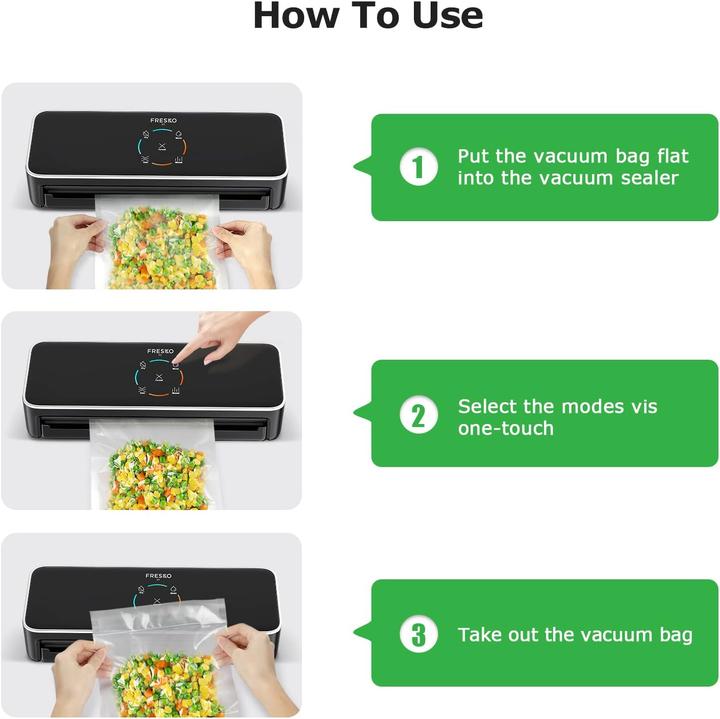 How To Use

FRESKO

1 Put the vacuum bag flat into the vacuum sealer

FRESKO

2 Select the modes vis one-touch

FRESKO

3 Take out the vacuum bag