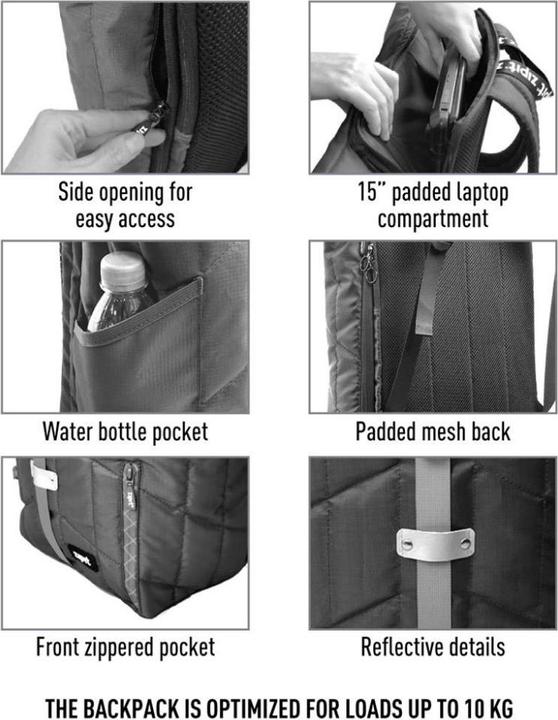 Side opening for easy access

15" padded laptop compartment

Water bottle pocket

Padded mesh back

Front zippered pocket

Reflective details

THE BACKPACK IS OPTIMIZED FOR LOADS UP TO 10 KG