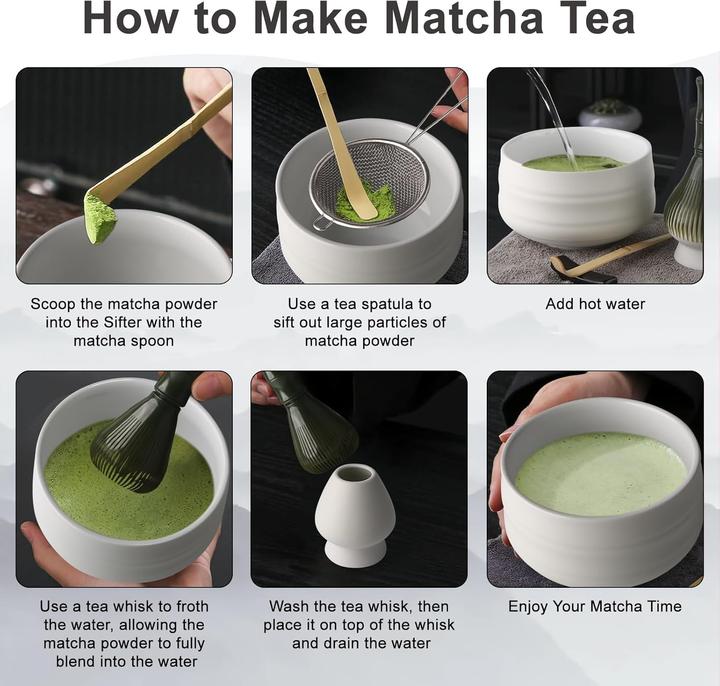 How to Make Matcha Tea

Scoop the matcha powder into the Sifter with the matcha spoon

Use a tea spatula to sift out large particles of matcha powder

Add hot water

Use a tea whisk to froth the water, allowing the matcha powder to fully blend into the water

Wash the tea whisk, then place it on top of the whisk and drain the water

Enjoy Your Matcha Time