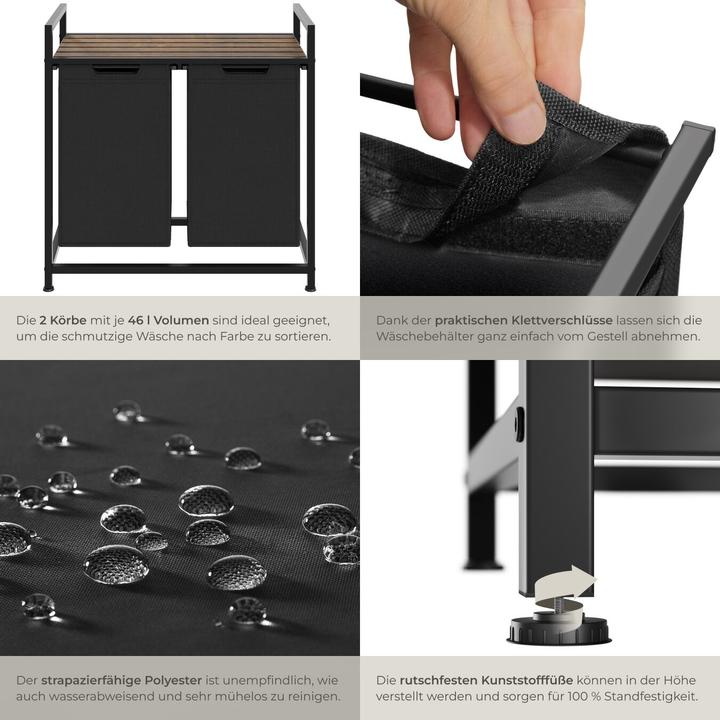 Die 2 Körbe mit je 46 l Volumen sind ideal geeignet, um die schmutzige Wäsche nach Farbe zu sortieren.

Dank der praktischen Klettverschlüsse lassen sich die Wäschebehälter ganz einfach vom Gestell abnehmen.

Der strapazierfähige Polyester ist unempfindlich, wie auch wasserabweisend und sehr mühelos zu reinigen.

Die rutschfesten Kunststofffüße können in der Höhe verstellt werden und sorgen für 100 % Standfestigkeit.