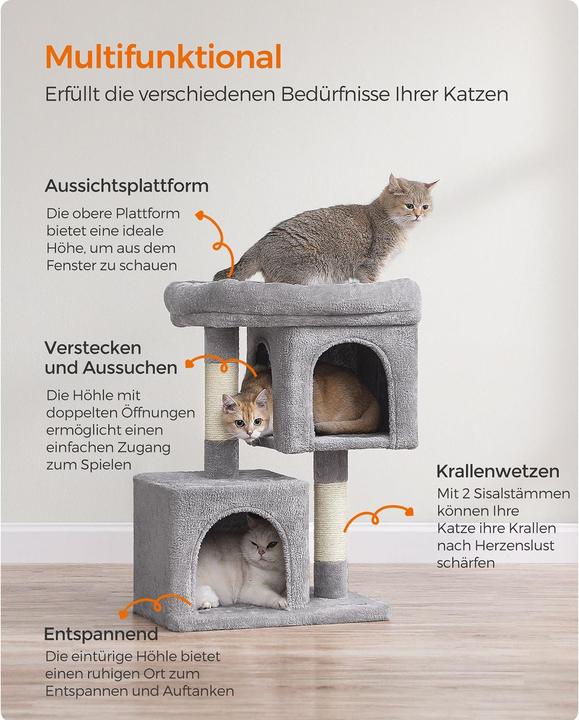 Multifunktional
Erfüllt die verschiedenen Bedürfnisse Ihrer Katzen

Aussichtsplattform
Die obere Plattform bietet eine ideale Höhe, um aus dem Fenster zu schauen

Verstecken und Aussuchen
Die Höhle mit doppelten Öffnungen ermöglicht einen einfachen Zugang zum Spielen

Krallenwetzen
Mit 2 Sisalstämmen können Ihre Katze ihre Krallen nach Herzenslust schärfen

Entspannend
Die eintürige Höhle bietet einen ruhigen Ort zum Entspannen und Auftanken