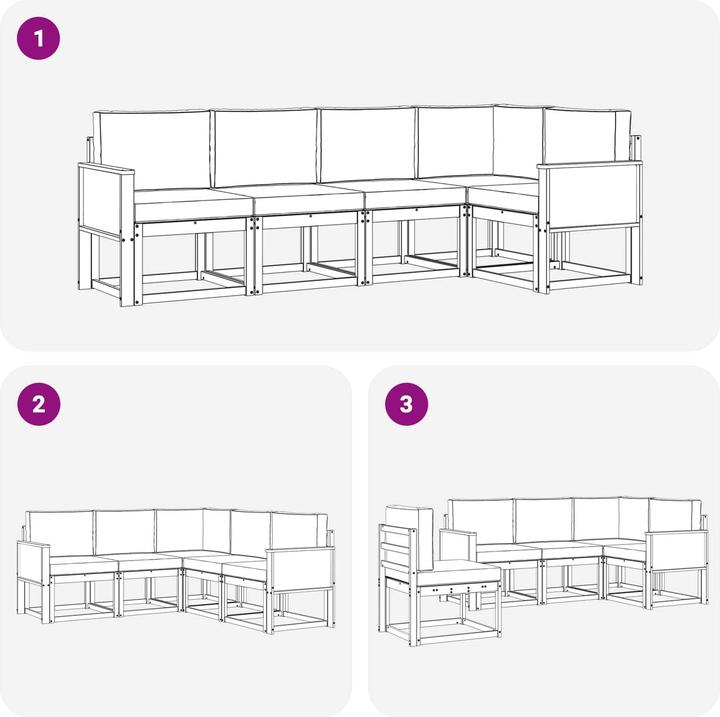 1

2

3