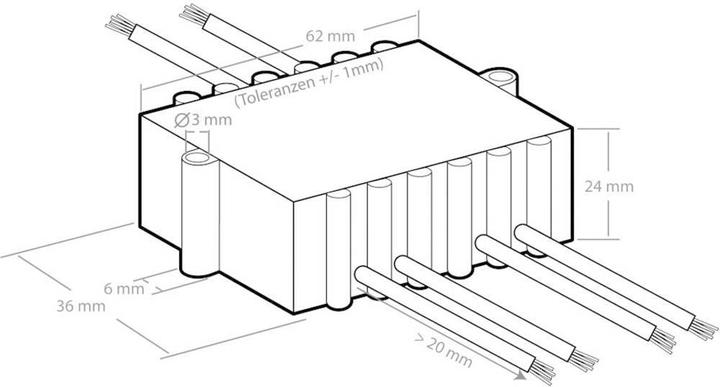 62 mm
(Toleranzen +/- 1mm)
Ø3 mm
24 mm
6 mm
36 mm
> 20 mm