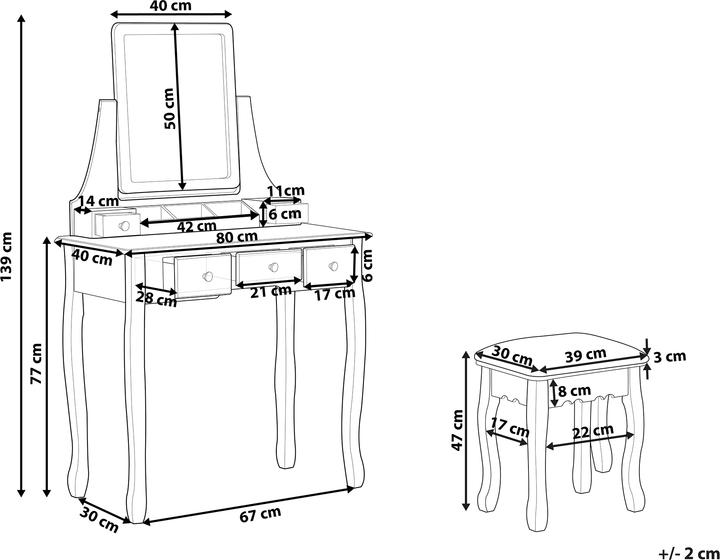 40 cm
50 cm
139 cm
14 cm
11cm
6 cm
42 cm
80 cm
40 cm
6 cm
28 cm
21 cm
17 cm
77 cm
30 cm
67 cm
30 cm
39 cm
3 cm
8 cm
47 cm
17 cm
22 cm
+/- 2 cm